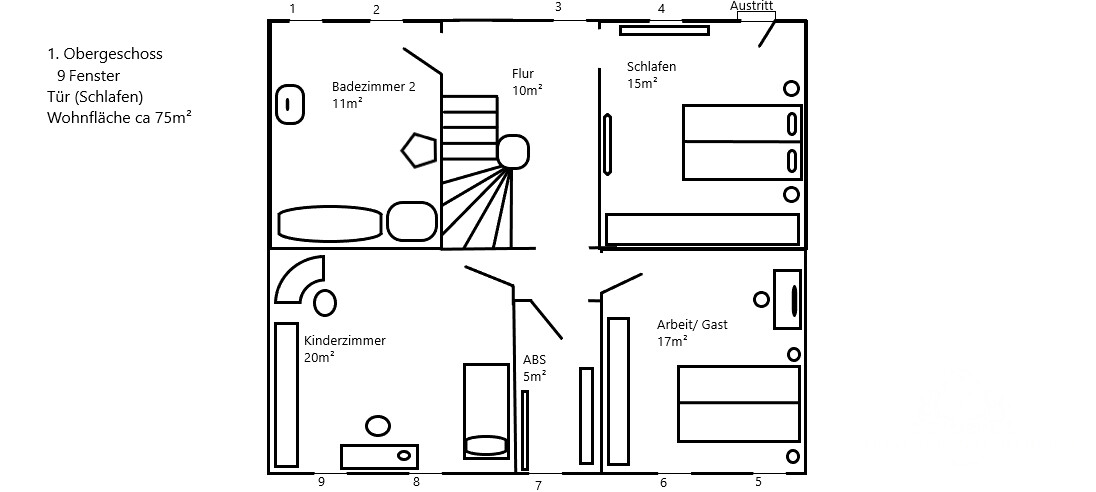 1. Obergeschoss
9 Fenster
Tür (Schlafen)
Wohnfläche ca 75m²

1
2
3
4
Austritt

Badezimmer 2
11m²

Flur
10m²

Schlafen
15m²

Kinderzimmer
20m²

ABS
5m²

Arbeit/ Gast
17m²

9
8
7
6
5